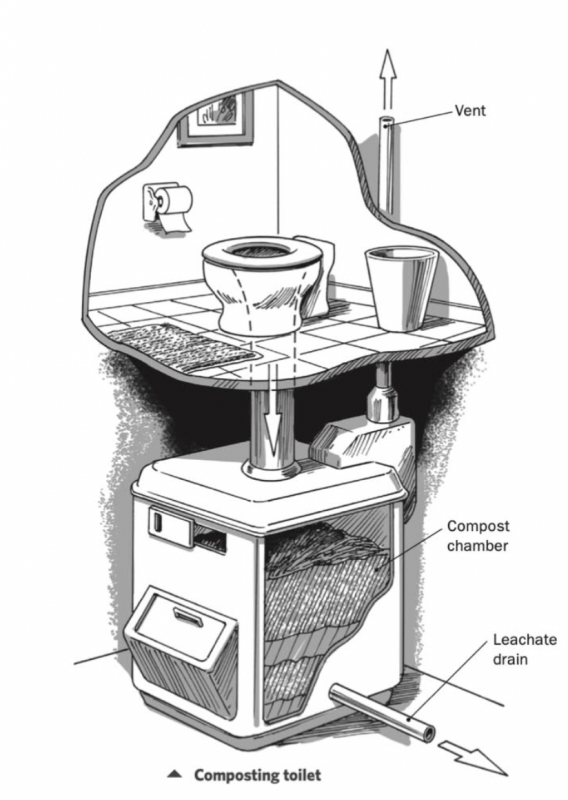 Vent

Compost chamber

Leachate drain

▲ Composting toilet